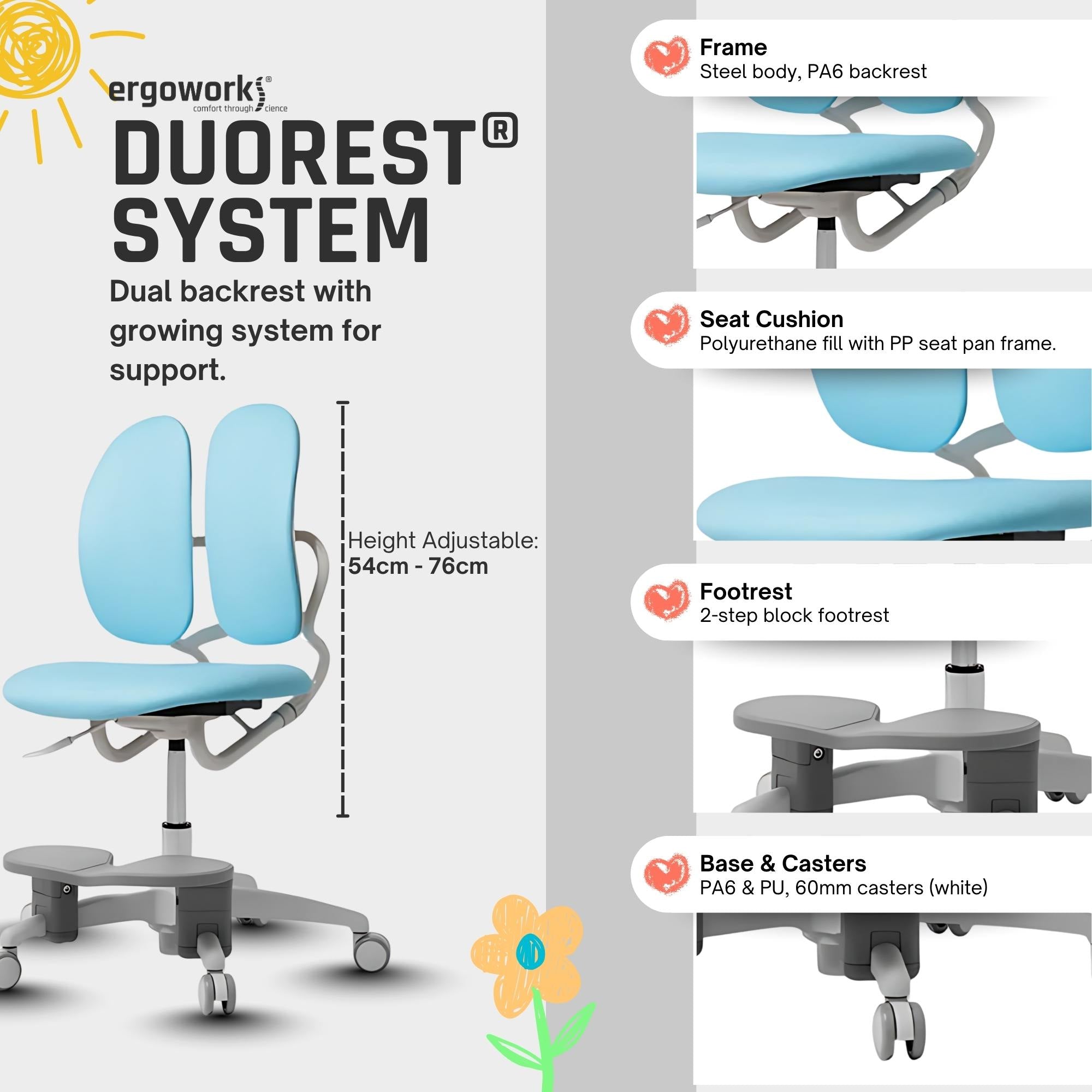 ergoworks®
comfort through science

DUOREST®
SYSTEM

Dual backrest with growing system for support.

Height Adjustable:
54cm - 76cm

Frame
Steel body, PA6 backrest

Seat Cushion
Polyurethane fill with PP seat pan frame.

Footrest
2-step block footrest

Base & Casters
PA6 & PU, 60mm casters (white)